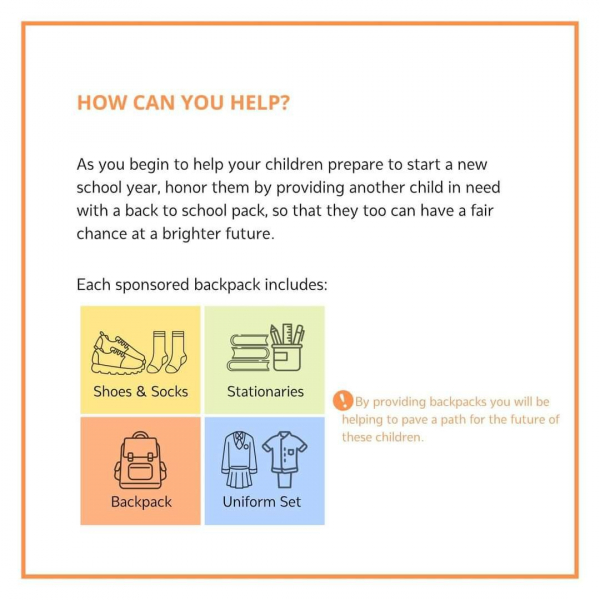 HOW CAN YOU HELP?

As you begin to help your children prepare to start a new school year, honor them by providing another child in need with a back to school pack, so that they too can have a fair chance at a brighter future.

Each sponsored backpack includes:

Shoes & Socks

Stationaries

Backpack

Uniform Set

! By providing backpacks you will be helping to pave a path for the future of these children.